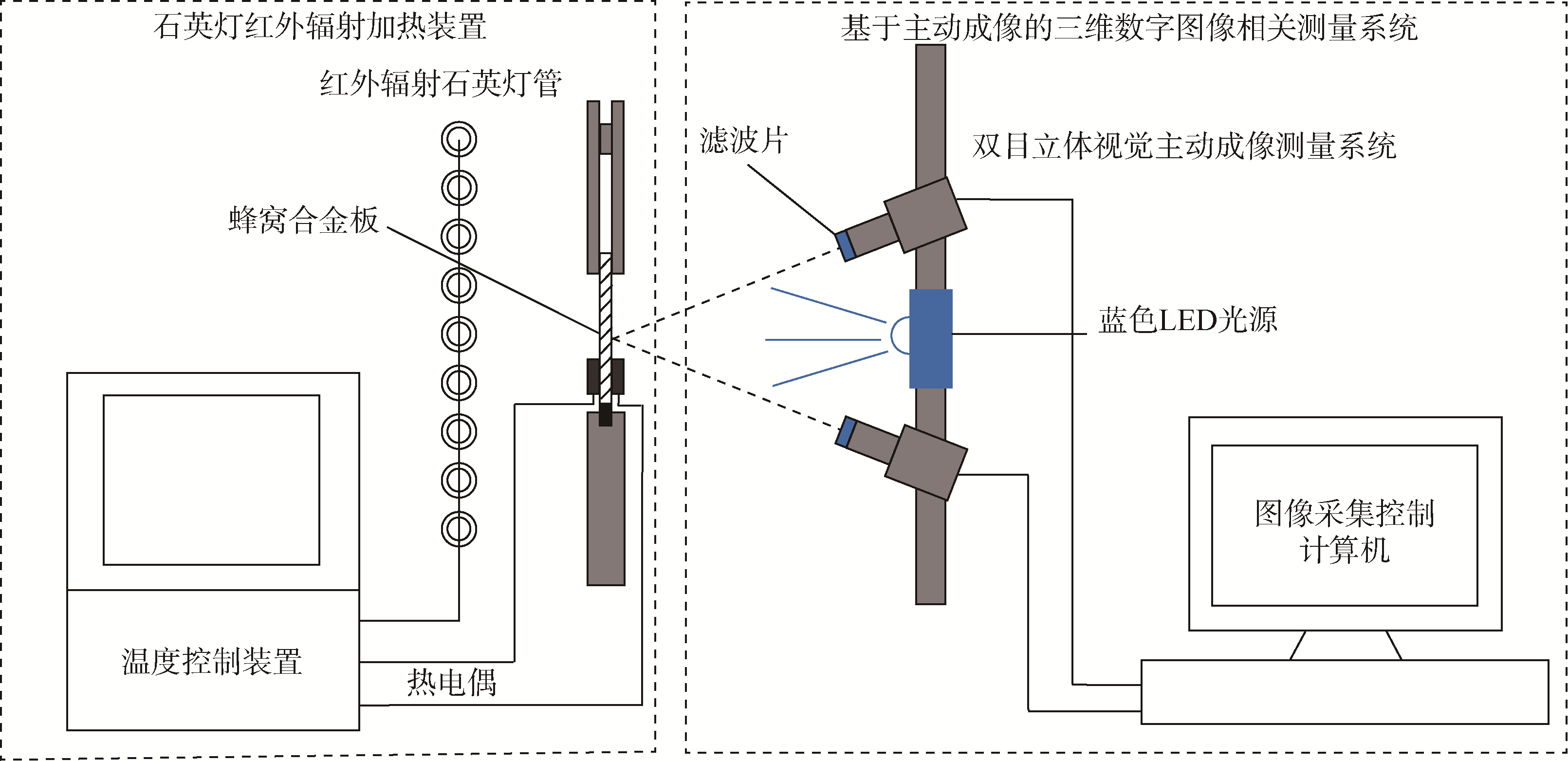 石英灯红外辐射加热装置

红外辐射石英灯管

蜂窝合金板

温度控制装置

热电偶

基于主动成像的三维数字图像相关测量系统

滤波片

双目立体视觉主动成像测量系统

蓝色LED光源

图像采集控制计算机