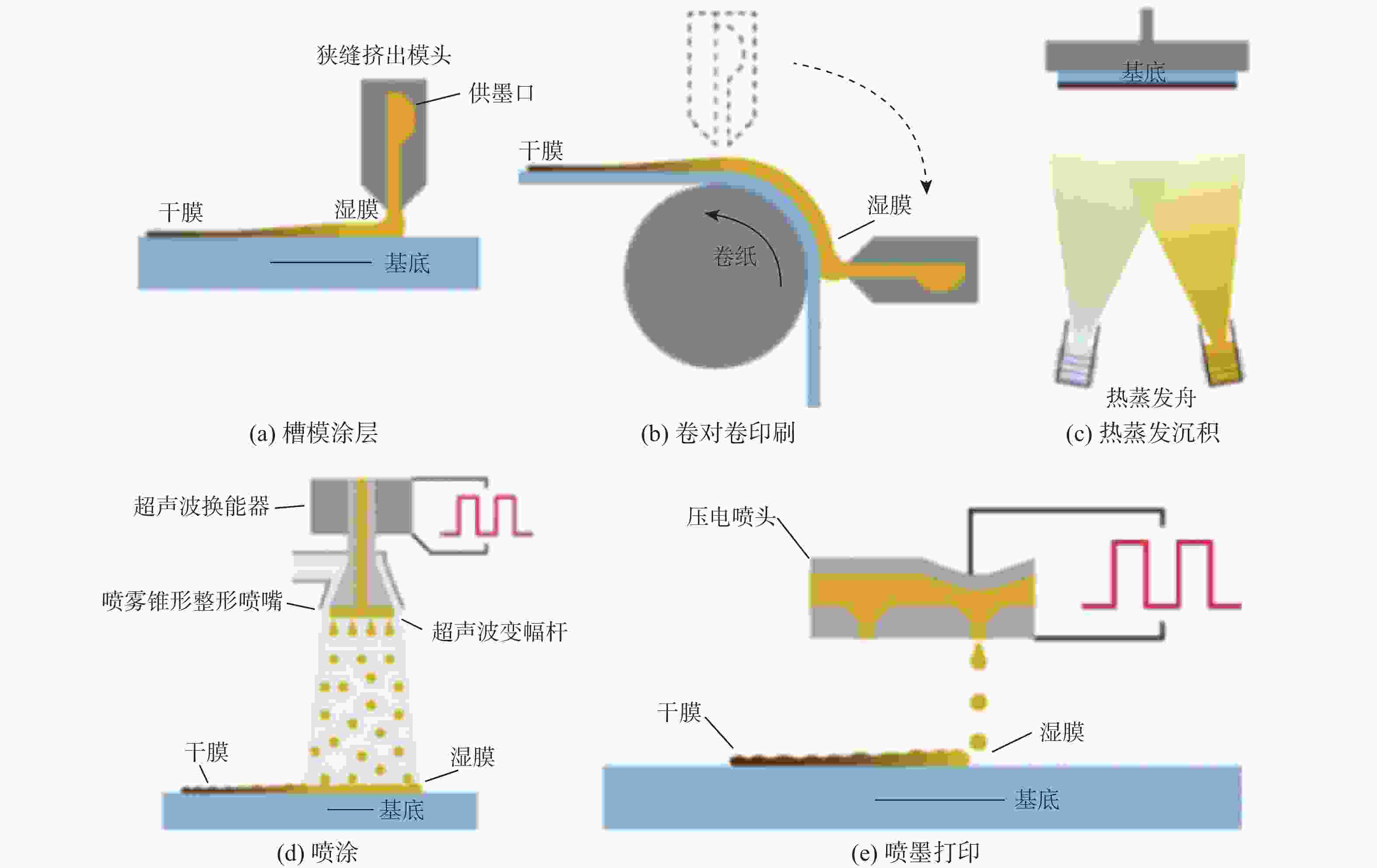 狭缝挤出模头
供墨口
干膜
湿膜
基底
(a) 槽模涂层

干膜
湿膜
卷纸
(b) 卷对卷印刷

基底
热蒸发舟
(c) 热蒸发沉积

超声波换能器
喷雾锥形整形喷嘴
超声波变幅杆
干膜
湿膜
基底
(d) 喷涂

压电喷头
干膜
湿膜
基底
(e) 喷墨打印