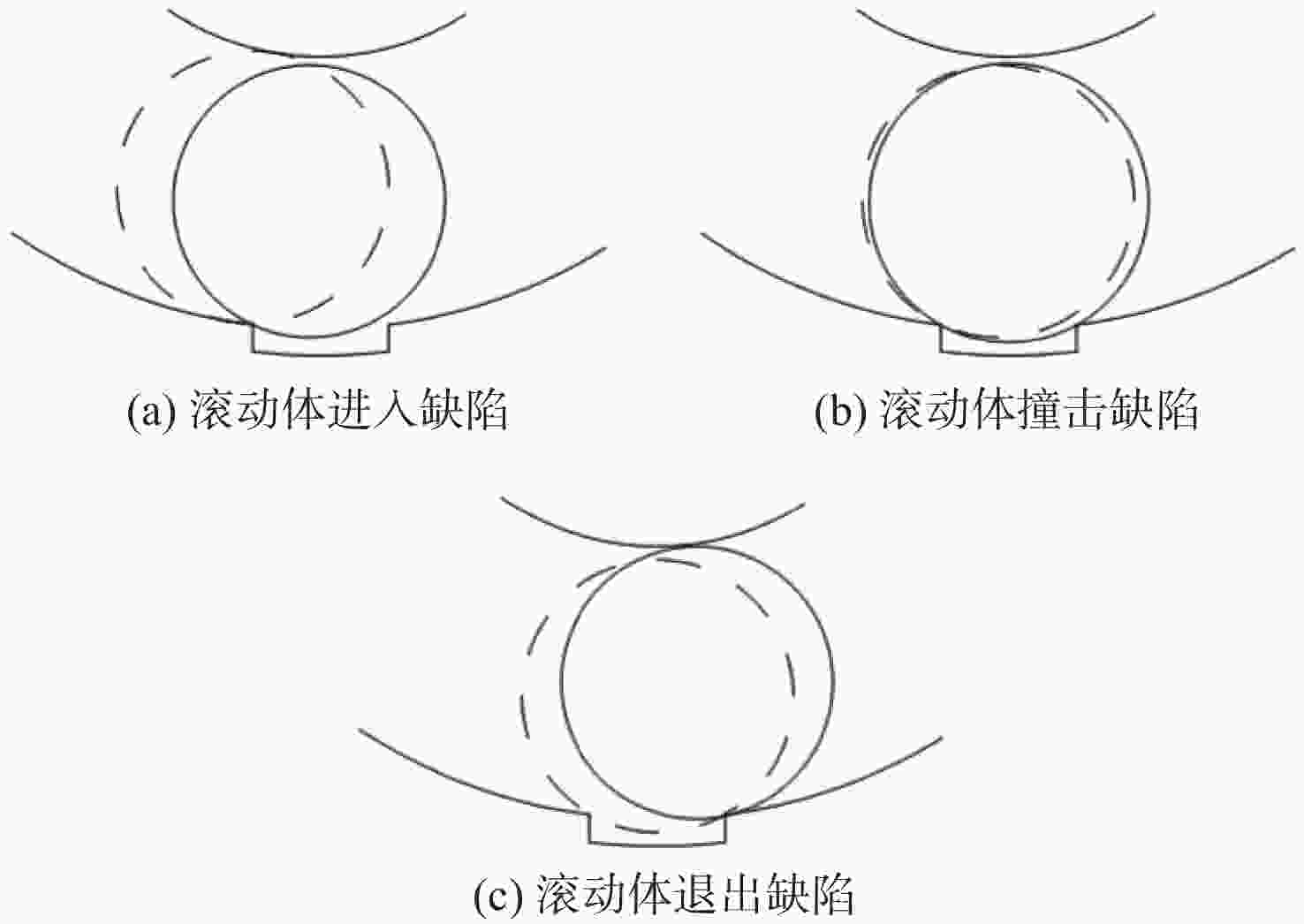 (a) 滚动体进入缺陷

(b) 滚动体撞击缺陷

(c) 滚动体退出缺陷