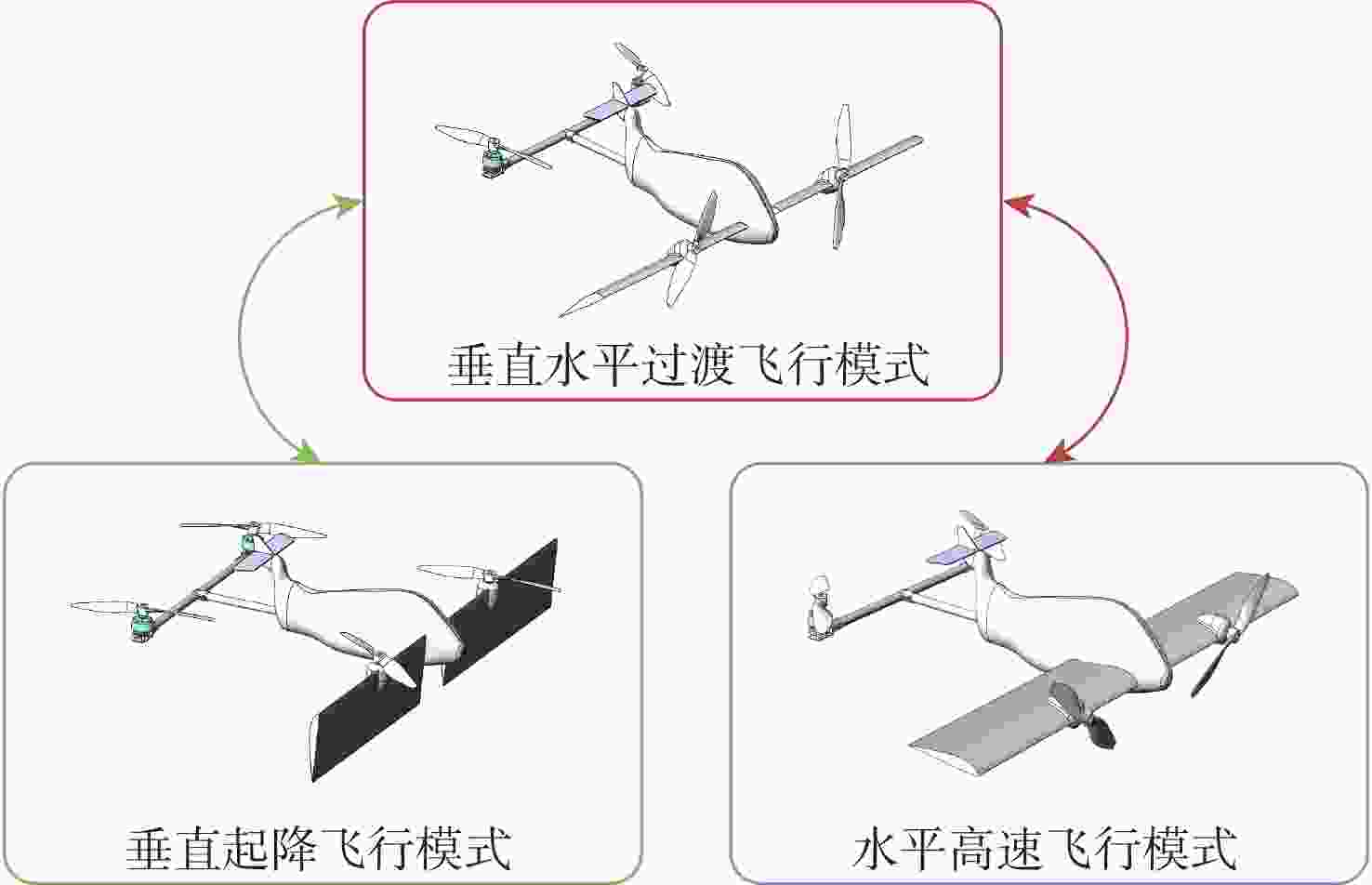 垂直水平过渡飞行模式

垂直起降飞行模式

水平高速飞行模式