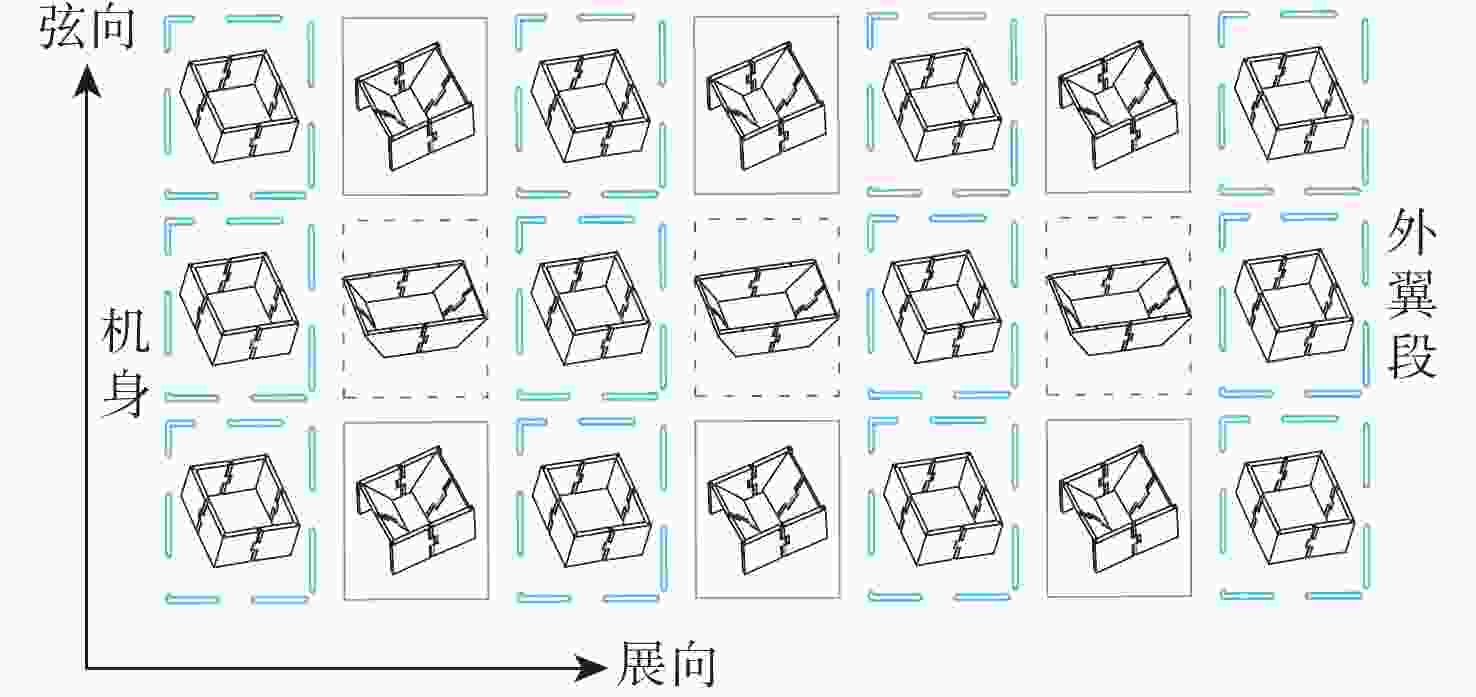 弦向

机身

外翼段

展向