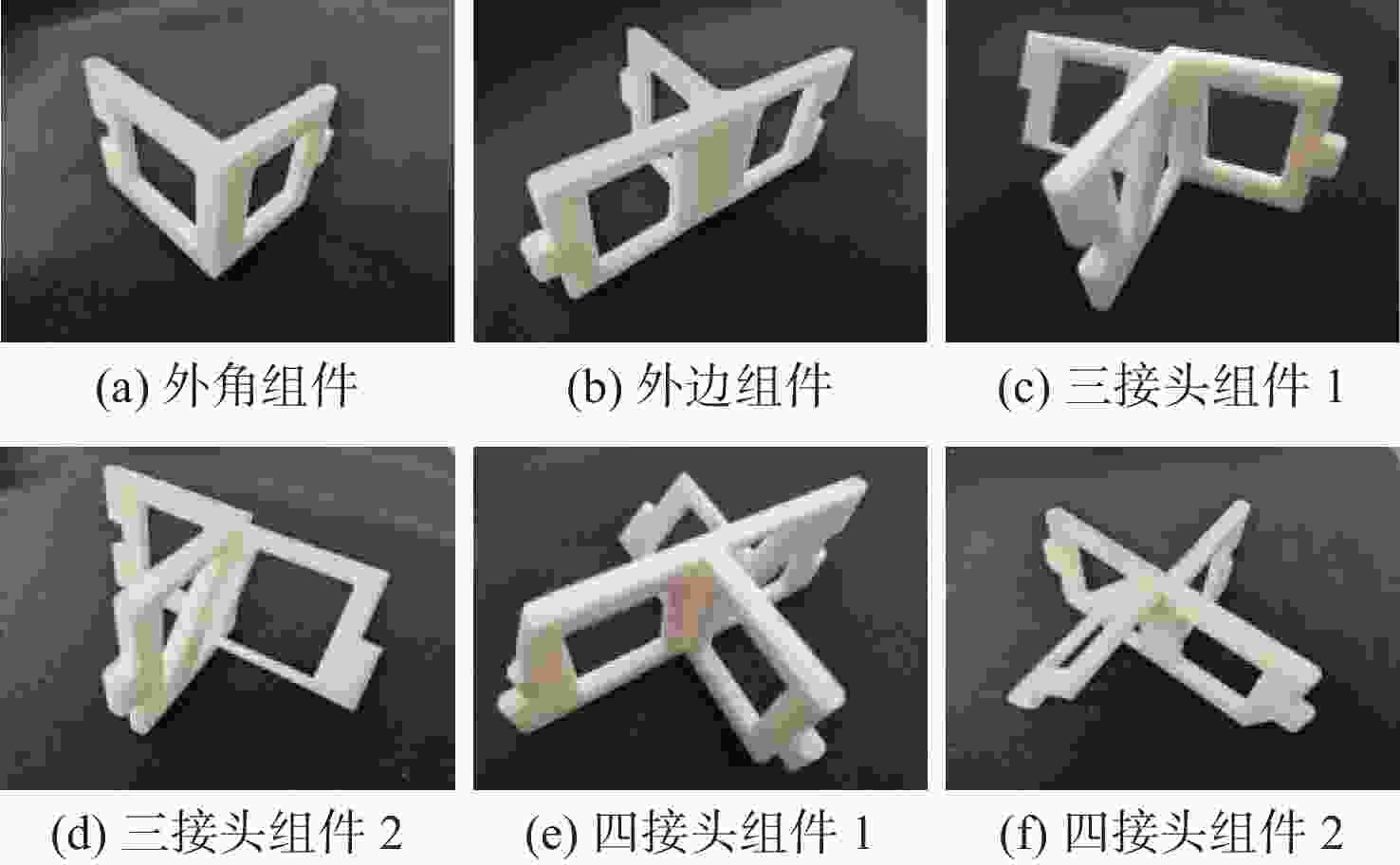 (a) 外角组件

(b) 外边组件

(c) 三接头组件 1

(d) 三接头组件 2

(e) 四接头组件 1

(f) 四接头组件 2