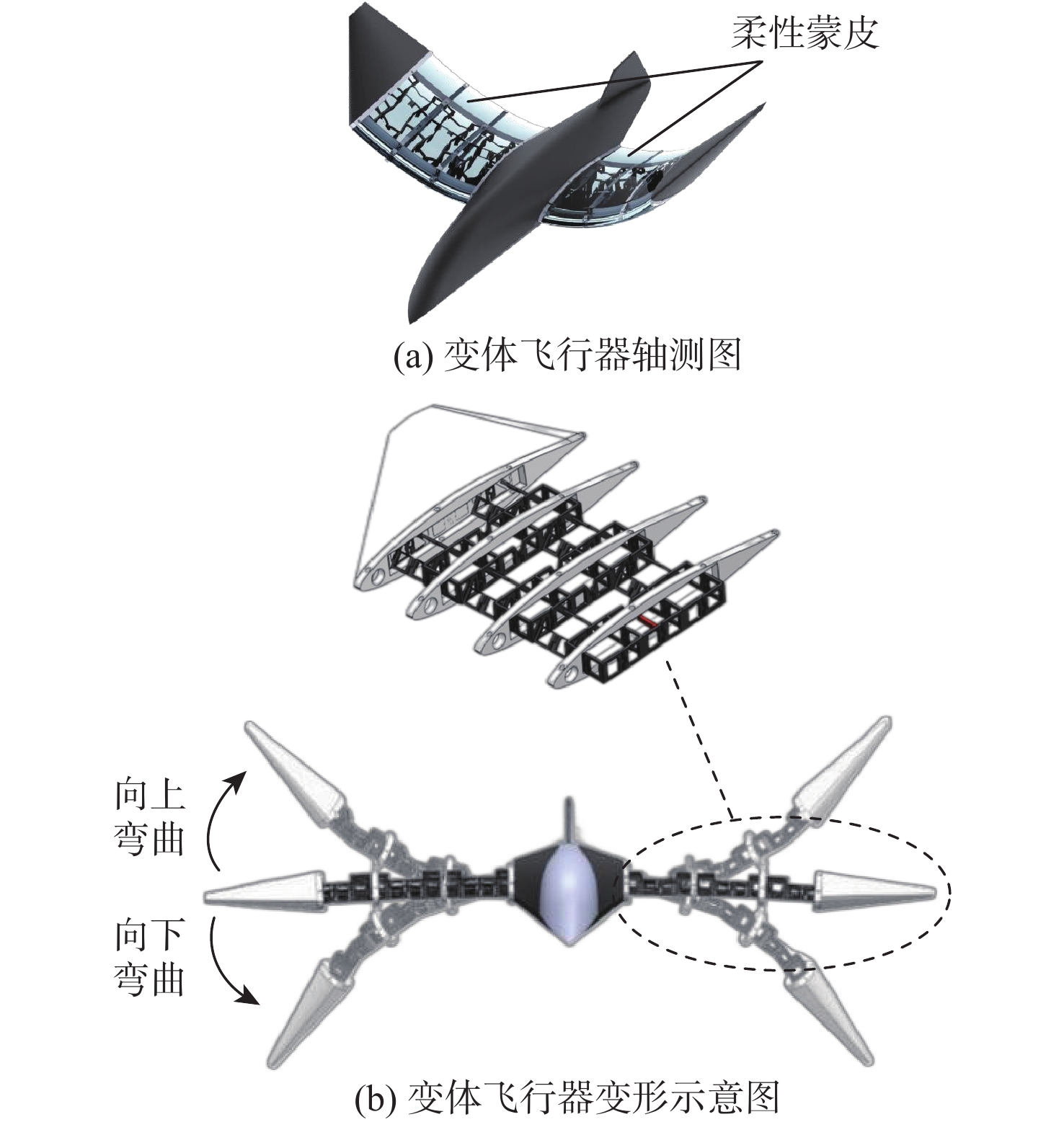 柔性蒙皮

(a) 变体飞行器轴测图

向上弯曲

向下弯曲

(b) 变体飞行器变形示意图