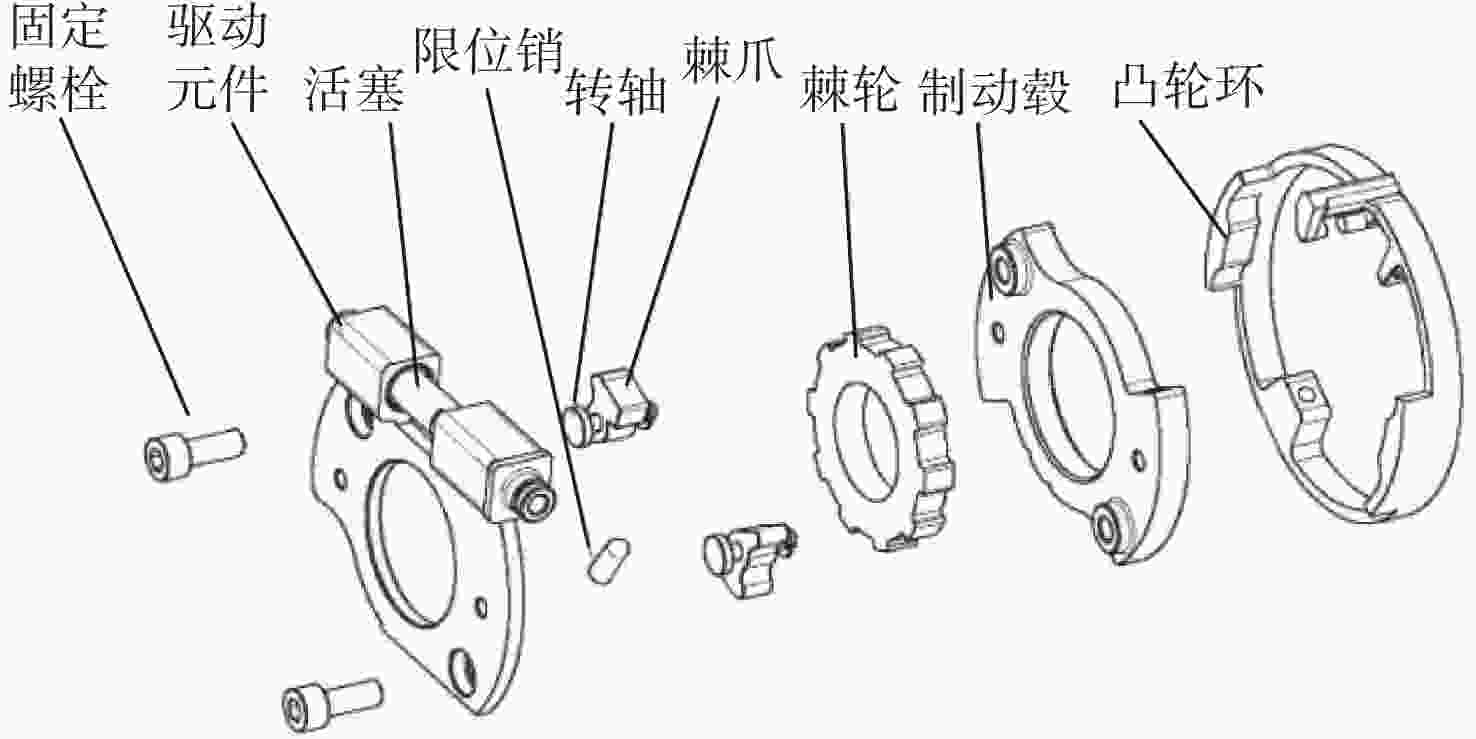 固定螺栓 驱动元件 活塞 限位销 转轴 棘爪 棘轮 制动毂 凸轮环