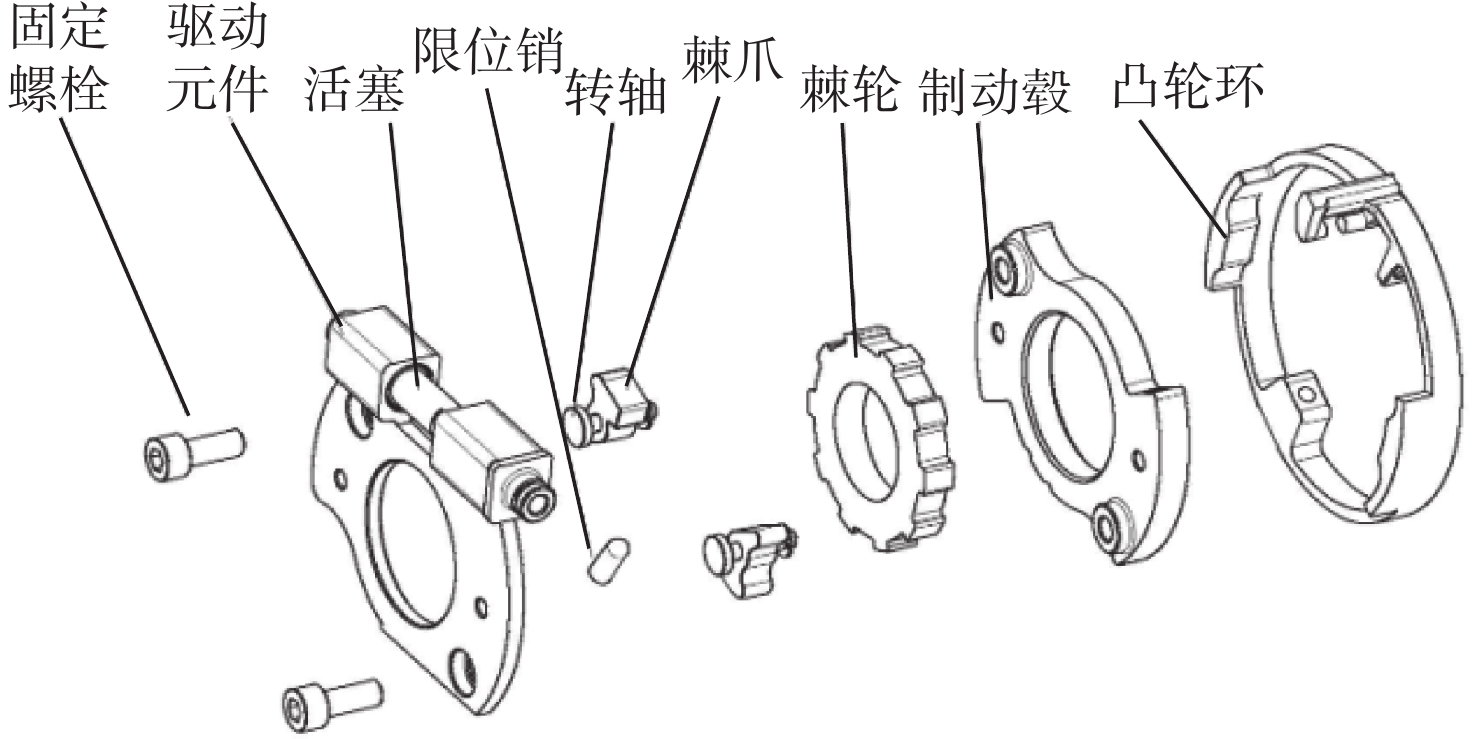 固定螺栓 驱动元件 活塞 限位销 转轴 棘爪 棘轮 制动毂 凸轮环