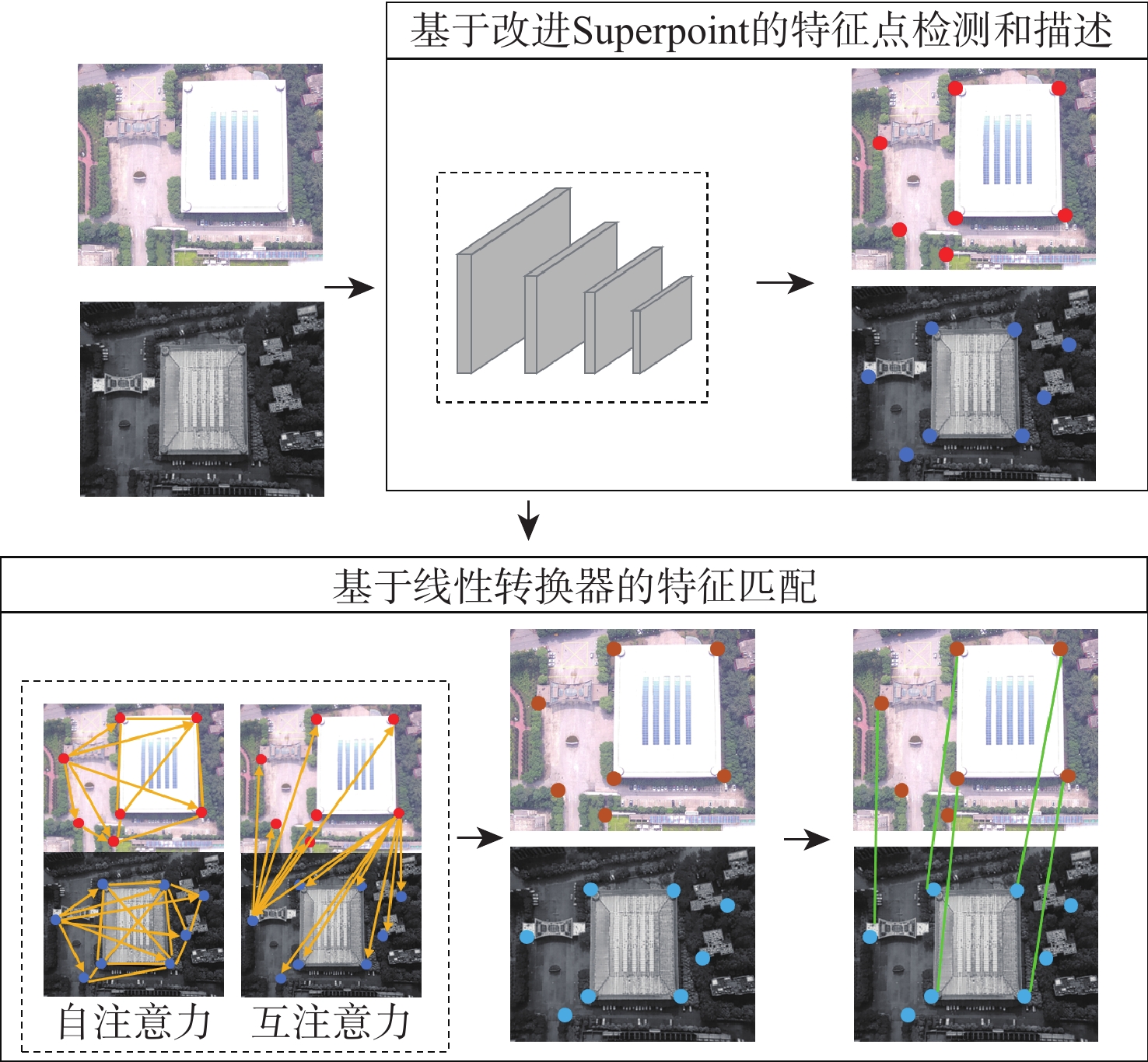 基于改进Superpoint的特征点检测和描述

基于线性转换器的特征匹配

自注意力

互注意力