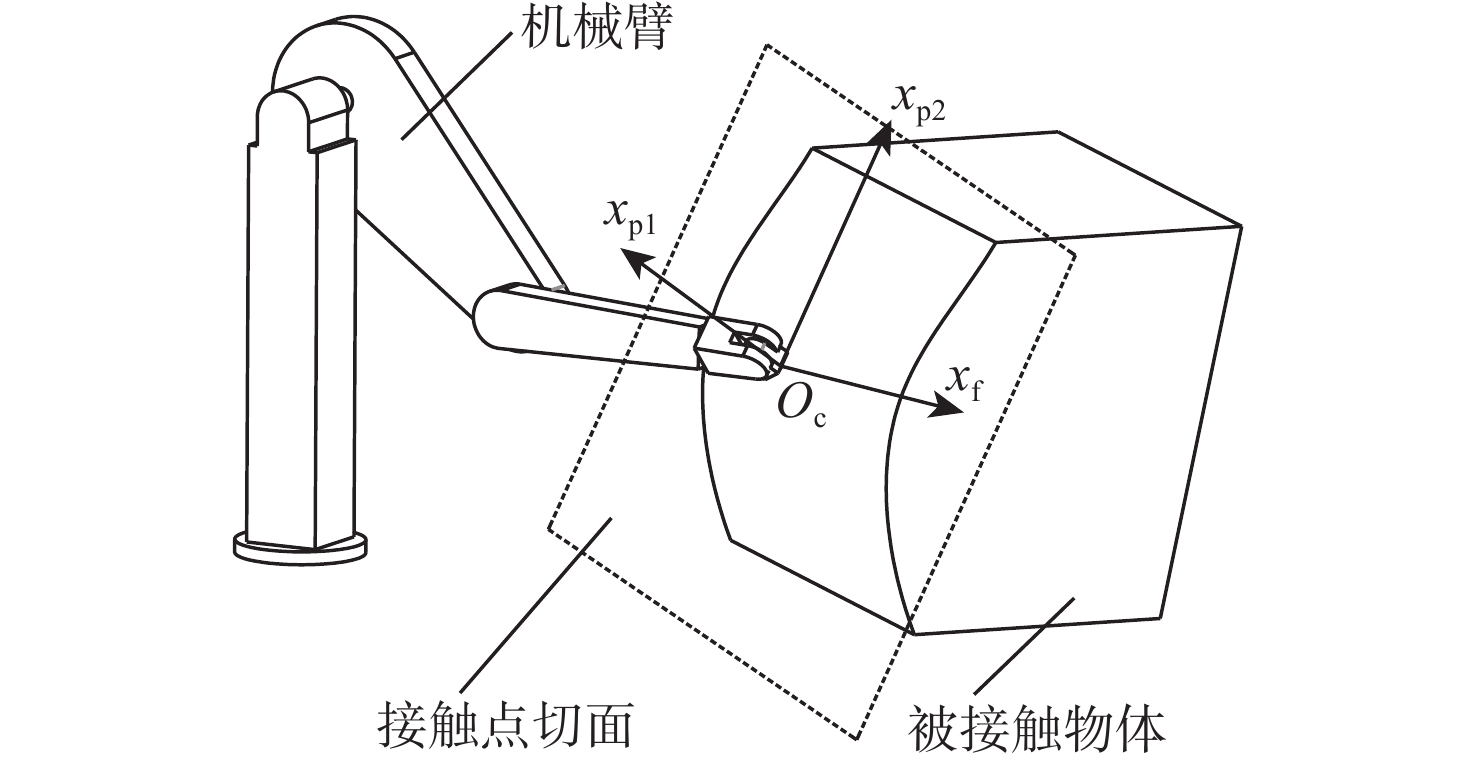 机械臂

$x_{p2}$

$x_{p1}$

$O_c$

$x_f$

接触点切面

被接触物体