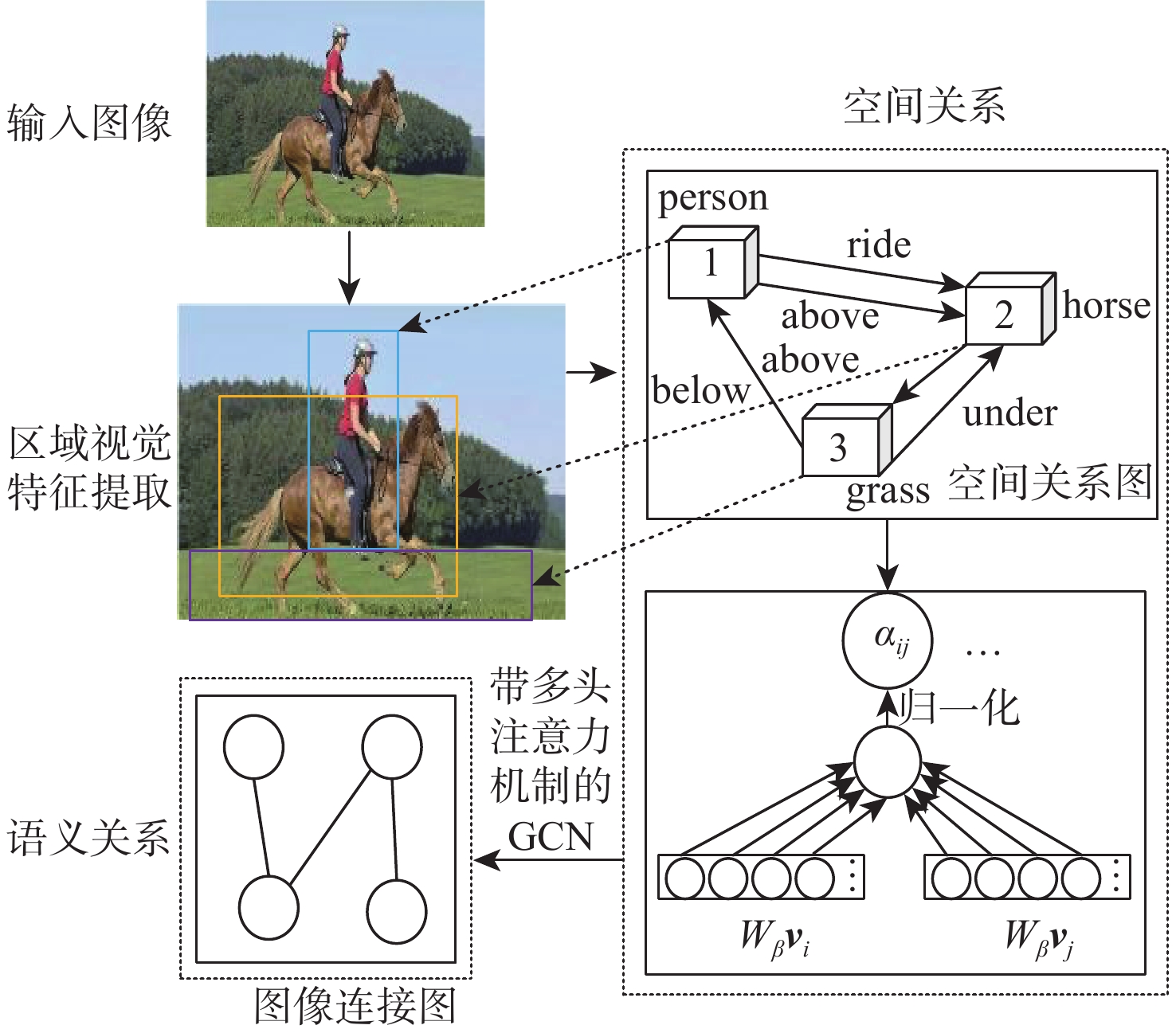 输入图像

空间关系

person

1

ride

above

2

horse

above

below

under

3

grass 空间关系图

区域视觉特征提取

$\alpha_{ij}$

…

归一化

带多头注意力机制的GCN

语义关系

$W_{\beta}\boldsymbol{v}_i$

$W_{\beta}\boldsymbol{v}_j$

图像连接图