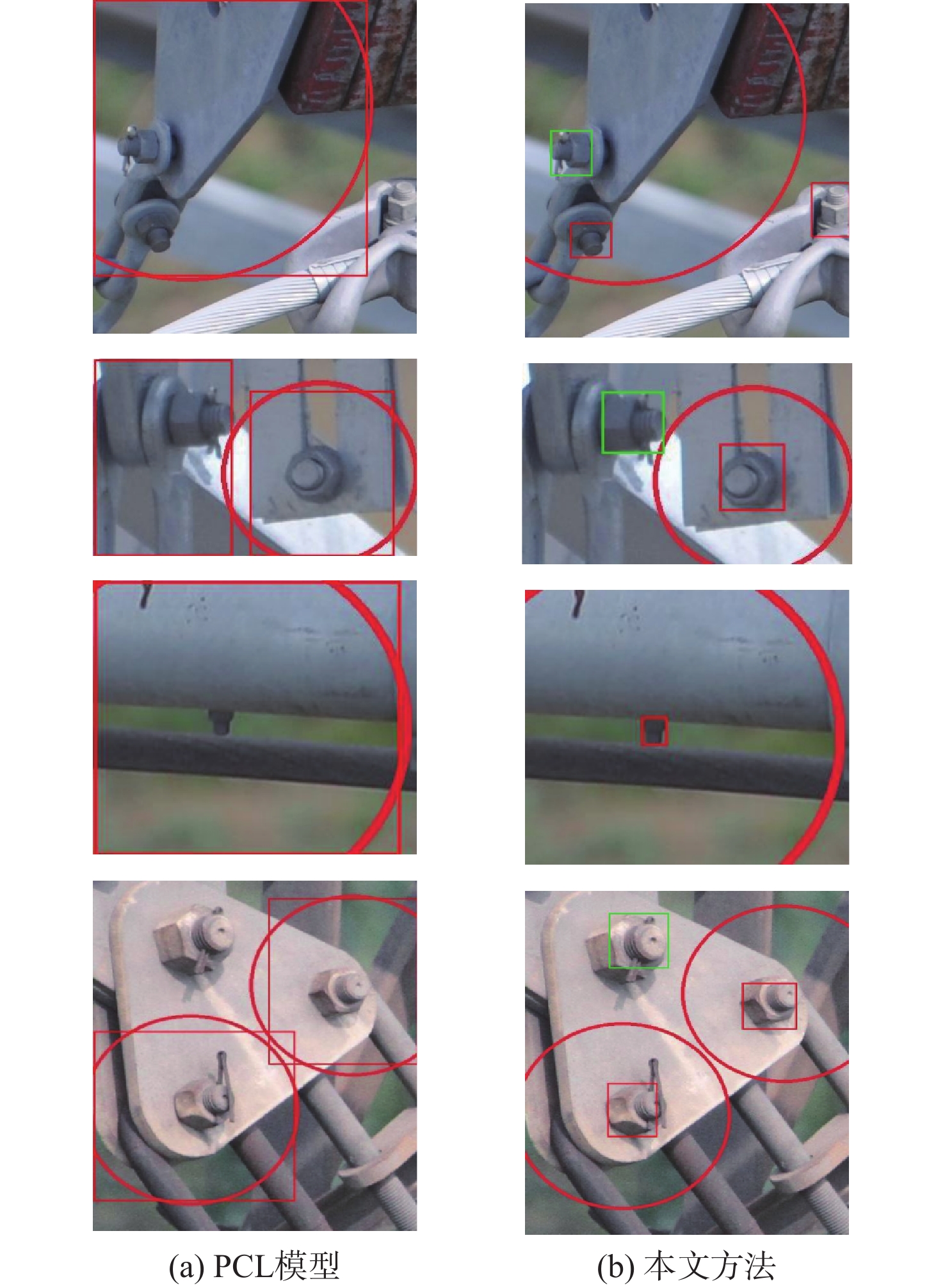 (a) PCL模型

(b) 本文方法