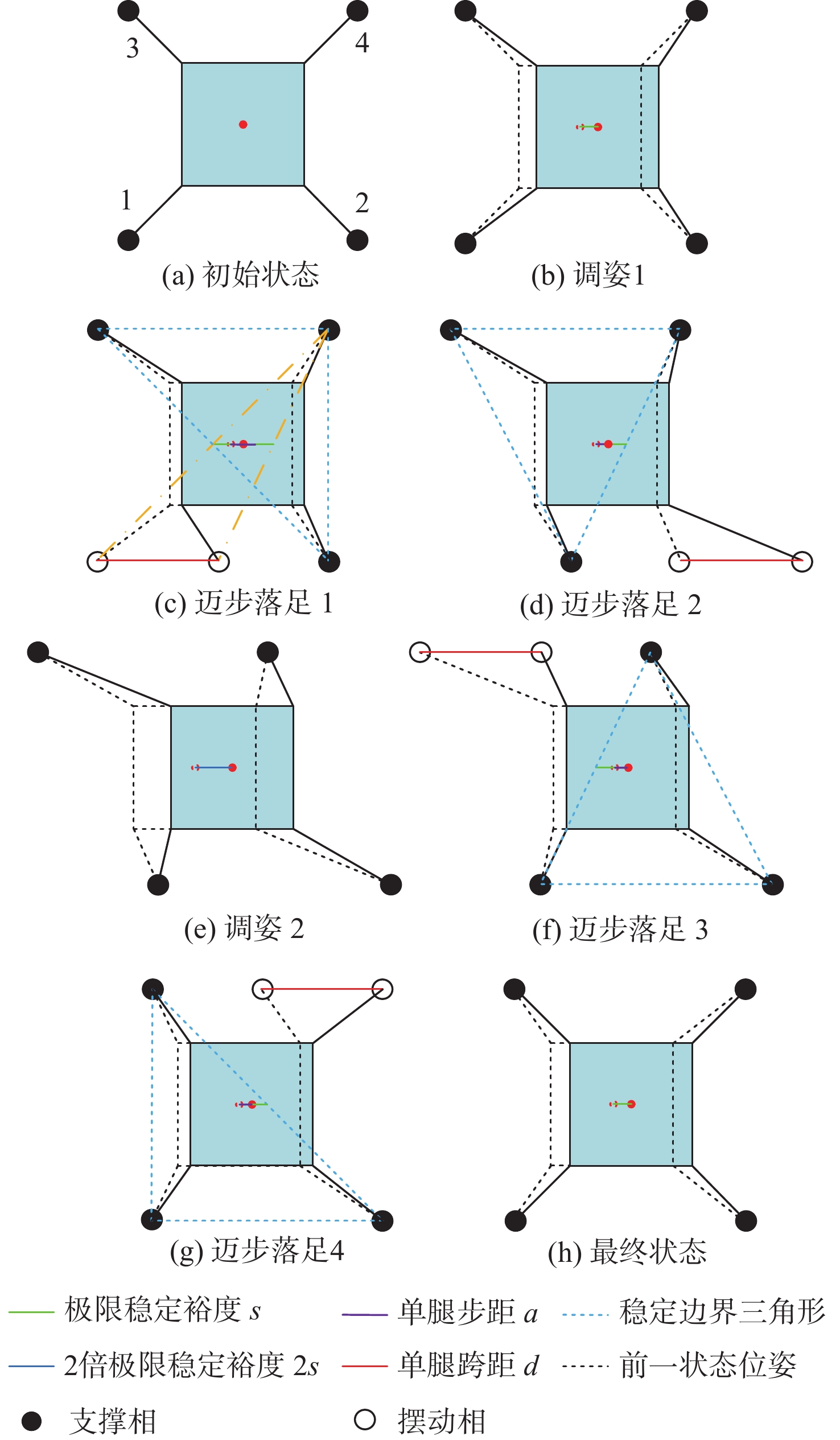 3
4
1
2
(a) 初始状态

(b) 调姿1

(c) 迈步落足 1

(d) 迈步落足 2

(e) 调姿 2

(f) 迈步落足 3

(g) 迈步落足4

(h) 最终状态

极限稳定裕度 $s$
单腿步距 $a$
稳定边界三角形
2倍极限稳定裕度 $2s$
单腿跨距 $d$
前一状态位姿
支撑相
摆动相