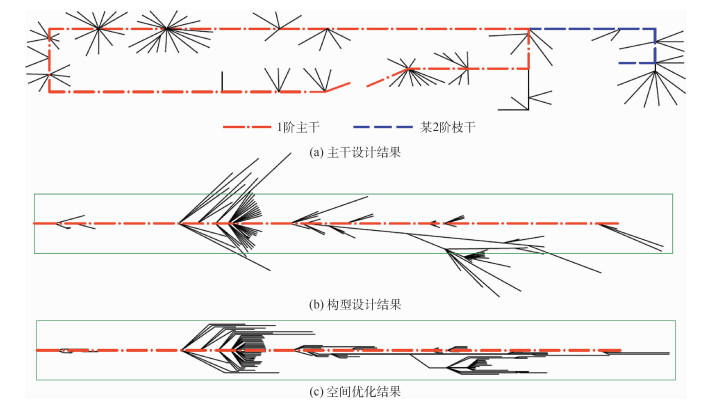 1阶主干
某2阶枝干
(a) 主干设计结果
(b) 构型设计结果
(c) 空间优化结果