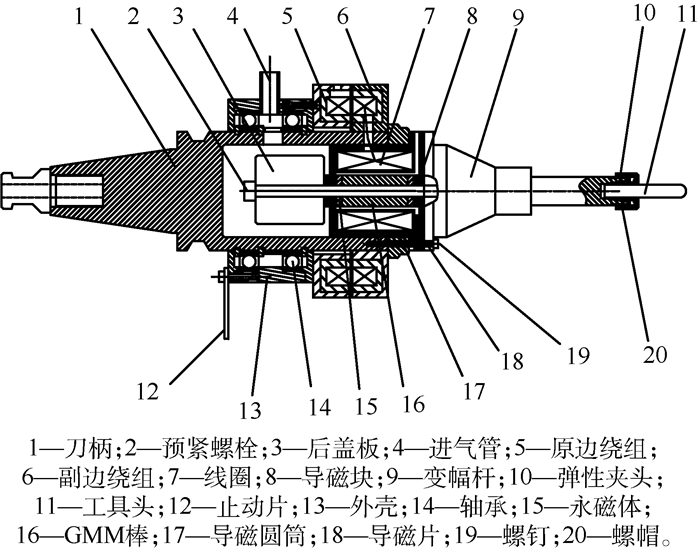 1 2 3 4 5 6 7 8 9 10 11

12 13 14 15 16 17 18 19 20

1—刀柄；2—预紧螺栓；3—后盖板；4—进气管；5—原边绕组；6—副边绕组；7—线圈；8—导磁块；9—变幅杆；10—弹性夹头；11—工具头；12—止动片；13—外壳；14—轴承；15—永磁体；16—GMM棒；17—导磁圆筒；18—导磁片；19—螺钉；20—螺帽。