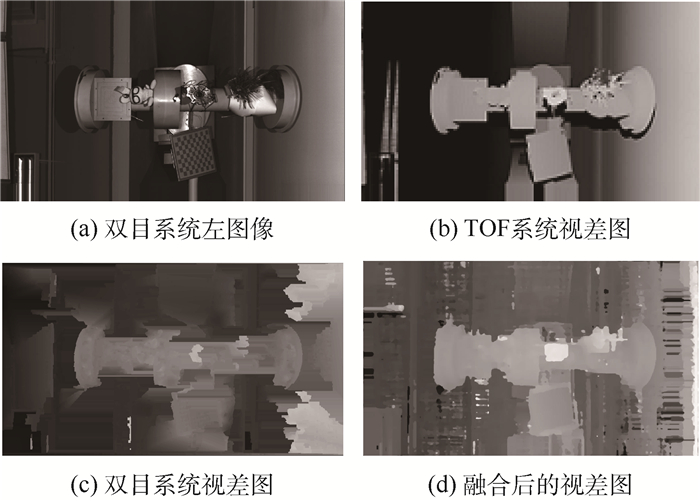 (a) 双目系统左图像

(b) TOF系统视差图

(c) 双目系统视差图

(d) 融合后的视差图