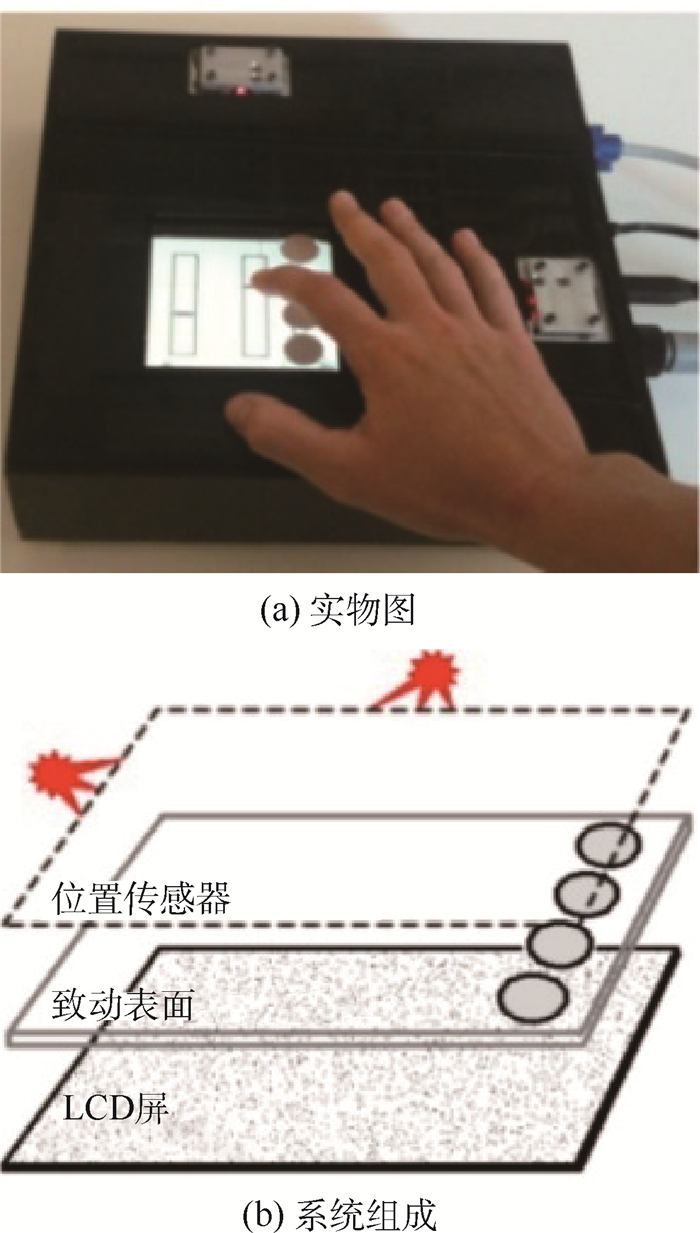 (a) 实物图

位置传感器

致动表面

LCD屏

(b) 系统组成