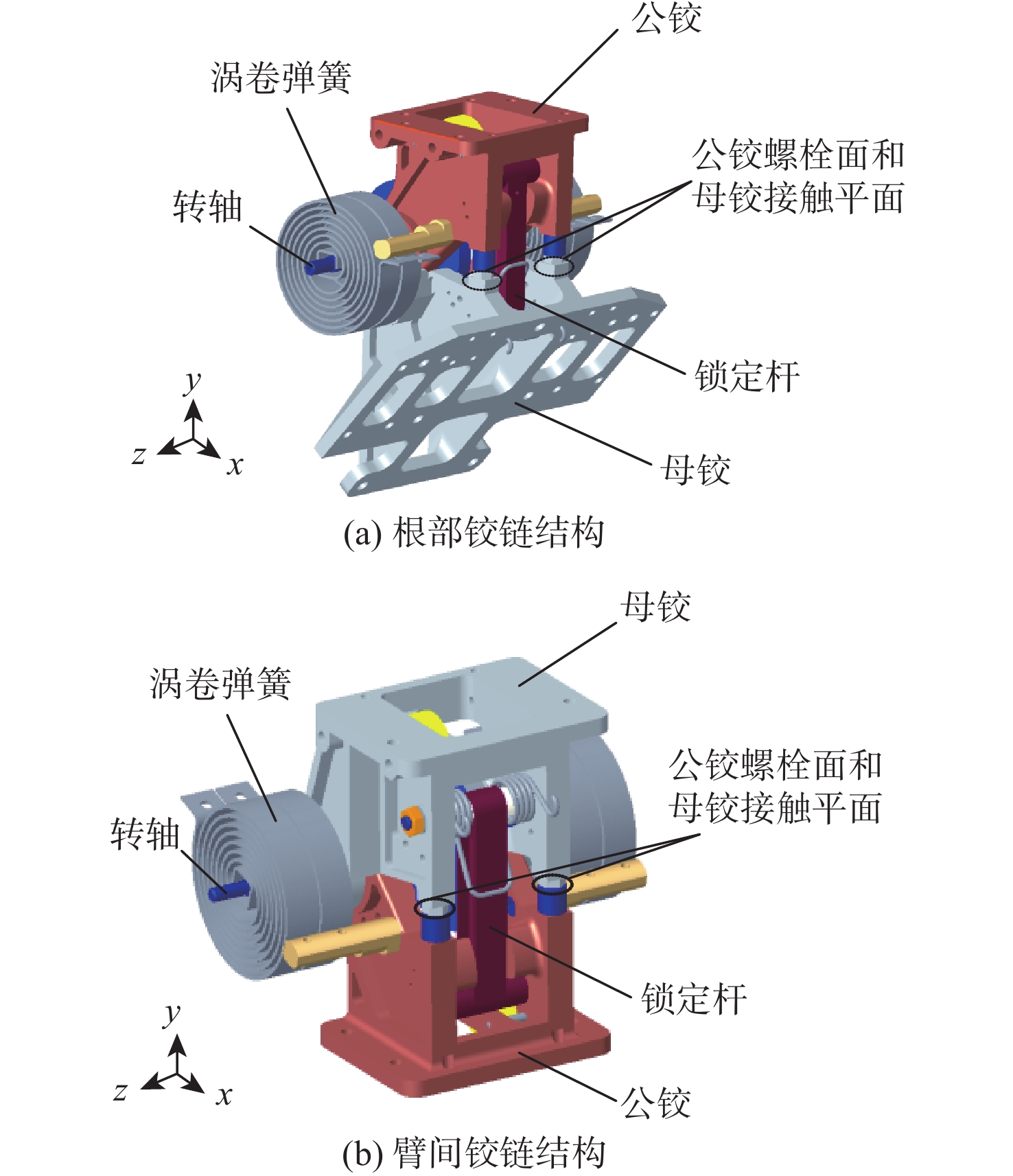 公铰

涡卷弹簧

公铰螺栓面和母铰接触平面

转轴

锁定杆

$y$
$z$
$x$

母铰

(a) 根部铰链结构

母铰

涡卷弹簧

公铰螺栓面和母铰接触平面

转轴

锁定杆

$y$
$z$
$x$

公铰

(b) 臂间铰链结构